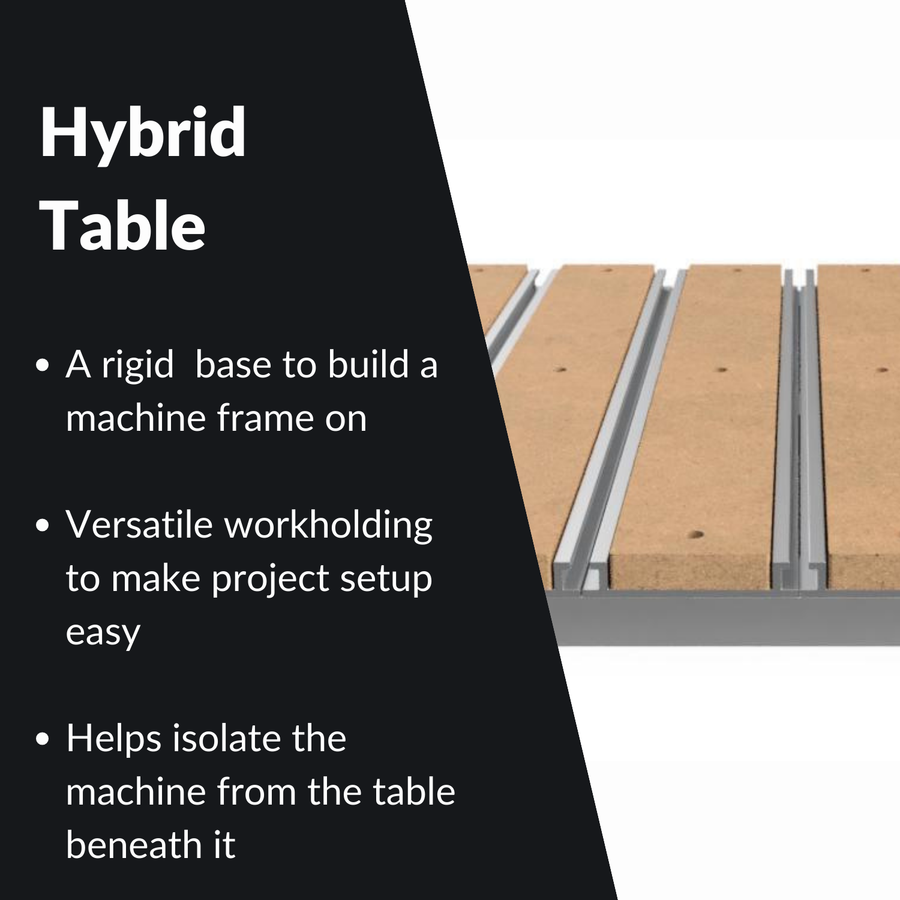 Hybrid Table

• A rigid  base to build a machine frame on

• Versatile workholding to make project setup easy

• Helps isolate the machine from the table beneath it